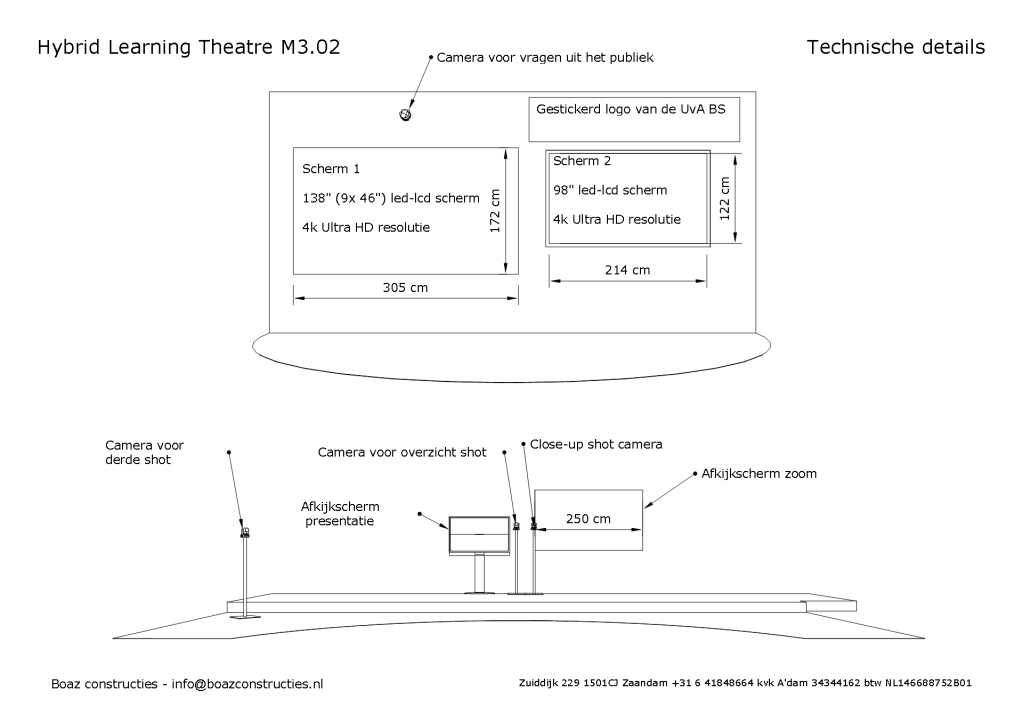 Hybrid Learning Theatre M3.02

Technische details

Camera voor vragen uit het publiek

Gestickerd logo van de UvA BS

Scherm 1

138" (9x 46") led-lcd scherm

4k Ultra HD resolutie

172 cm

305 cm

Scherm 2

98" led-lcd scherm

4k Ultra HD resolutie

122 cm

214 cm

Camera voor derde shot

Camera voor overzicht shot

Close-up shot camera

Afkijkscherm zoom

Afkijkscherm presentatie

250 cm

Boaz constructies - info@boazconstructies.nl

Zuiddijk 229 1501CJ Zaandam +31 6 41848664 kvk A'dam 34344162 btw NL146688752B01