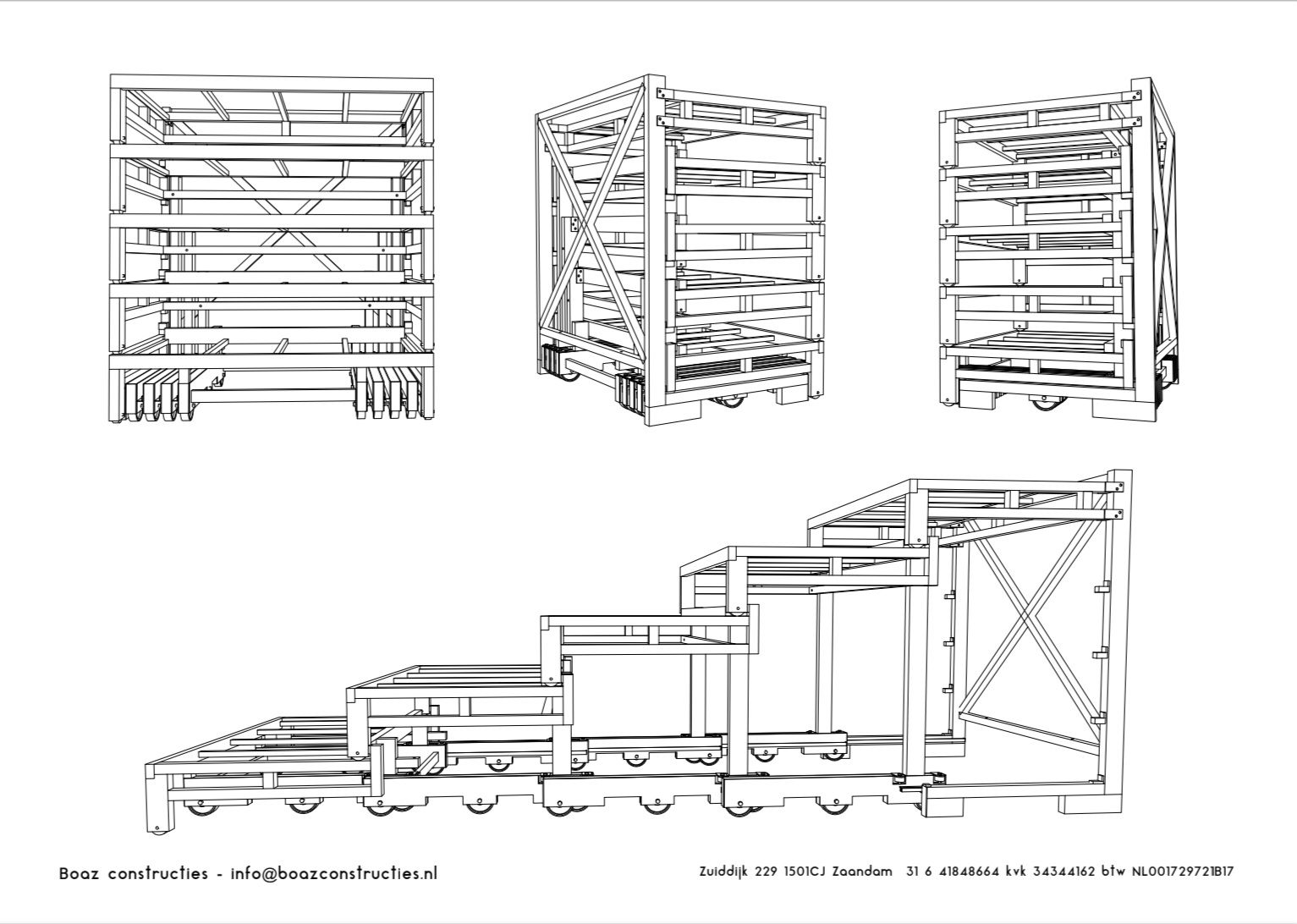 Boaz constructies - info@boazconstructies.nl

Zuiddijk 229 1501CJ Zaandam 31 6 41848664 kvk 34344162 btw NL001729721B17